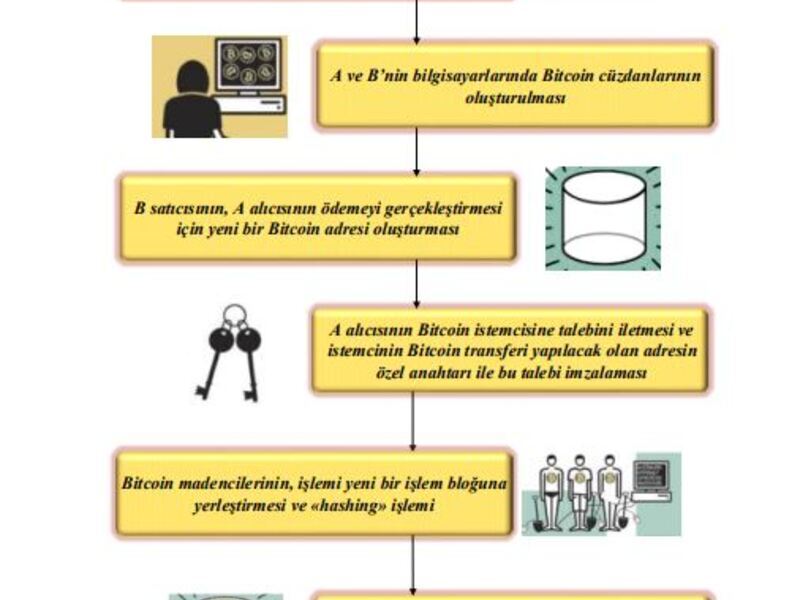 A ve B'nin bilgisayarlarında Bitcoin cüzdanlarının oluşturulması

B satıcısının, A alıcısının ödemeyi gerçekleştirmesi için yeni bir Bitcoin adresi oluşturması

A alıcısının Bitcoin istemcisine talebini iletmesi ve istemcinin Bitcoin transferi yapılacak olan adresin özel anahtarı ile bu talebi imzalaması

Bitcoin madencilerinin, işlemi yeni bir işlem bloğuna yerleştirmesi ve «hashing» işlemi